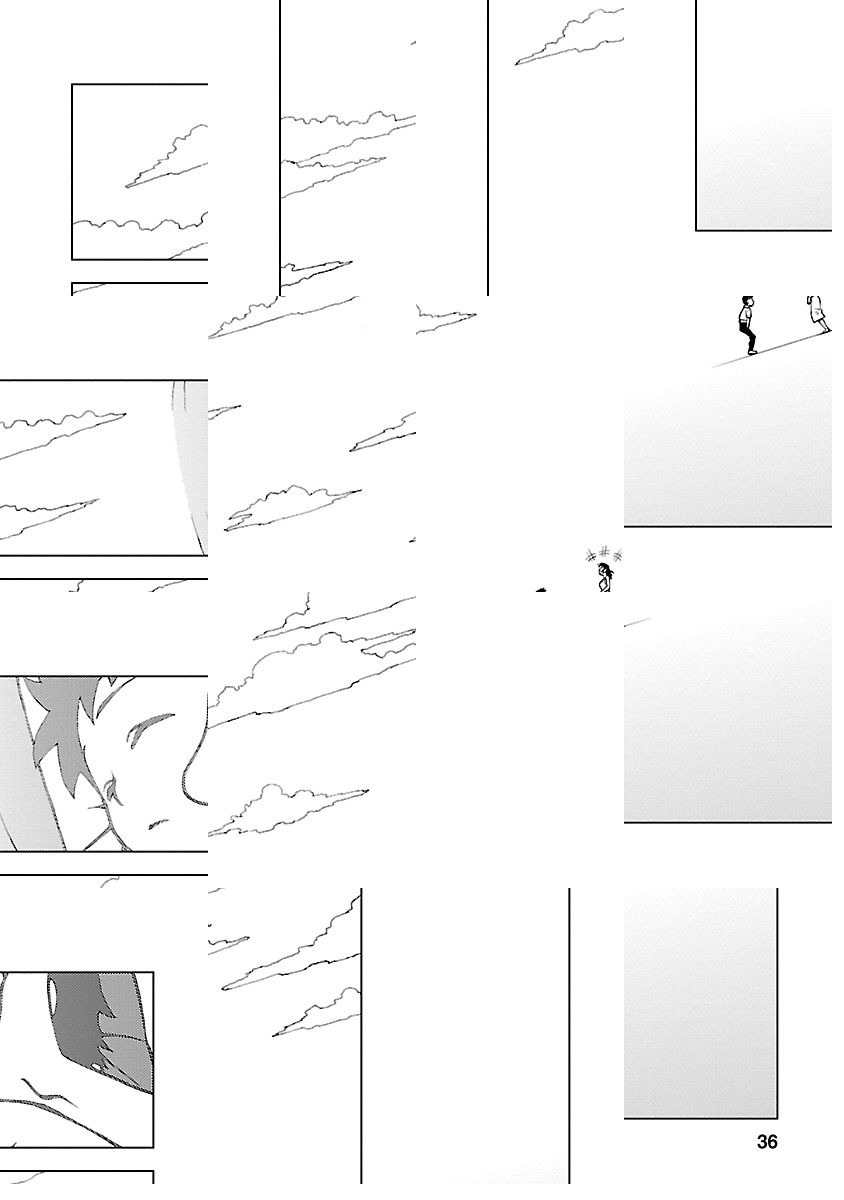 36